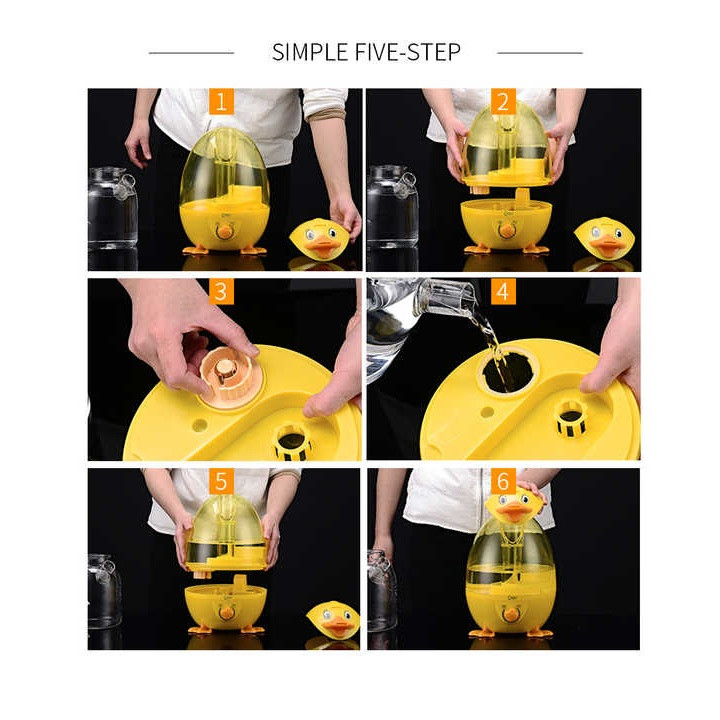 SIMPLE FIVE-STEP

1

2

3

4

5

6