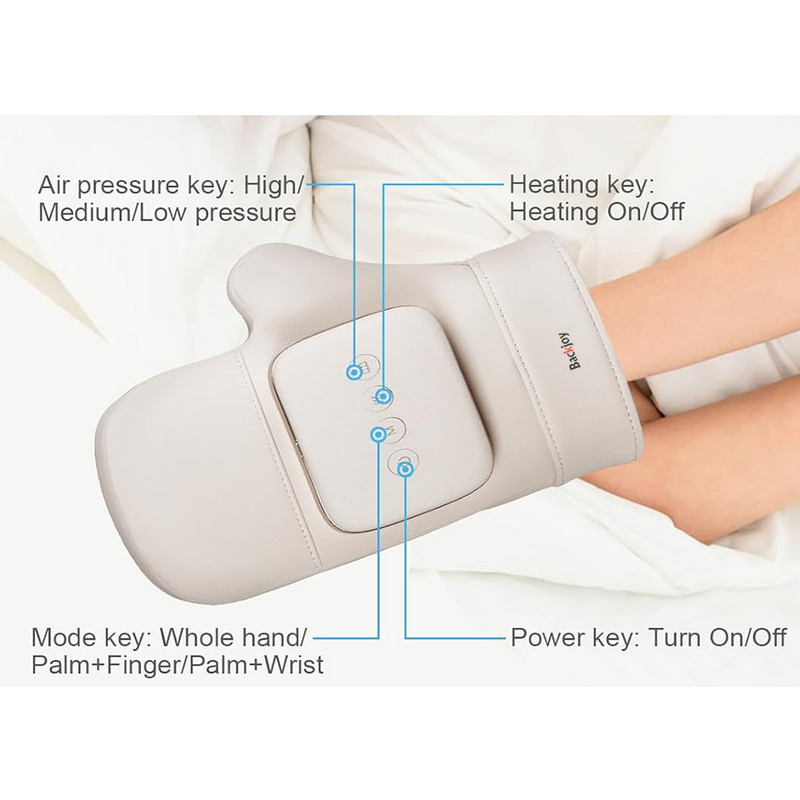 Air pressure key: High/ Medium/Low pressure

Heating key: Heating On/Off

BackJoy

Mode key: Whole hand/ Palm+Finger/Palm+Wrist

Power key: Turn On/Off